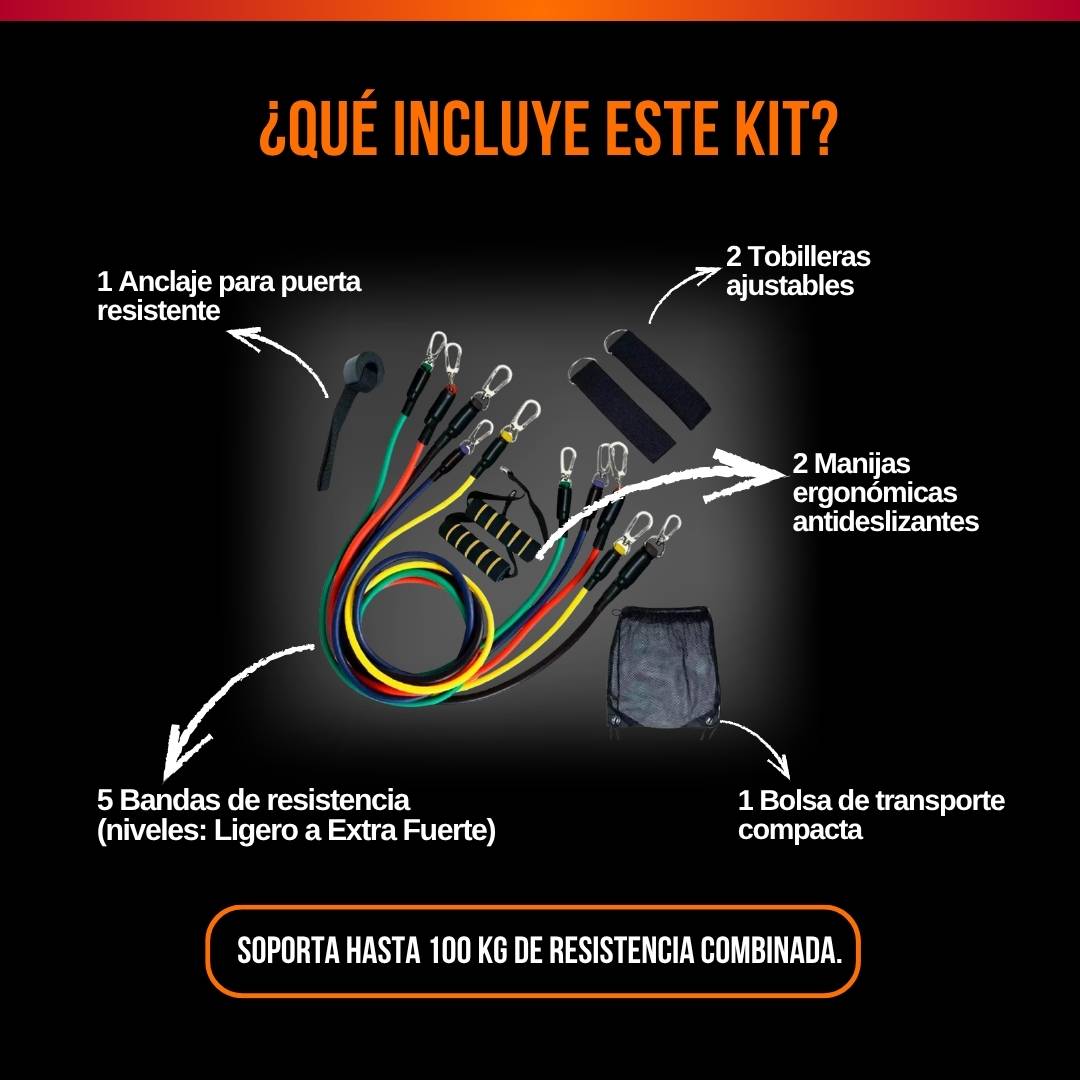 ¿QUÉ INCLUYE ESTE KIT?

1 Anclaje para puerta resistente

2 Tobilleras ajustables

2 Manijas ergonómicas antideslizantes

5 Bandas de resistencia (niveles: Ligero a Extra Fuerte)

1 Bolsa de transporte compacta

SOPORTA HASTA 100 KG DE RESISTENCIA COMBINADA.